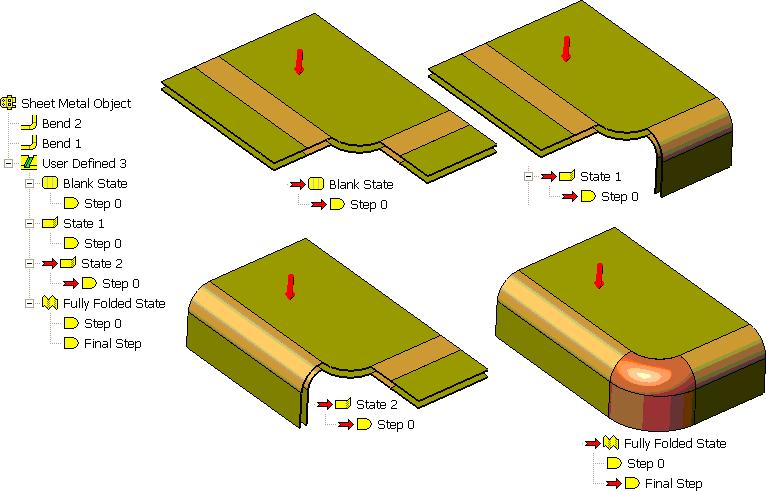 Sheet Metal Object
Bend 2
Bend 1
User Defined 3
Blank State
Step 0
State 1
Step 0
State 2
Step 0
Fully Folded State
Step 0
Final Step

Blank State
Step 0

State 1
Step 0

State 2
Step 0

Fully Folded State
Step 0
Final Step