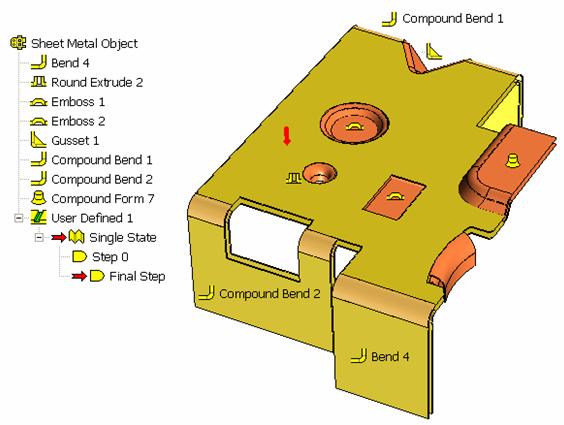 Sheet Metal Object
Bend 4
Round Extrude 2
Emboss 1
Emboss 2
Gusset 1
Compound Bend 1
Compound Bend 2
Compound Form 7
User Defined 1
Single State
Step 0
Final Step

Compound Bend 1
Compound Bend 2
Bend 4